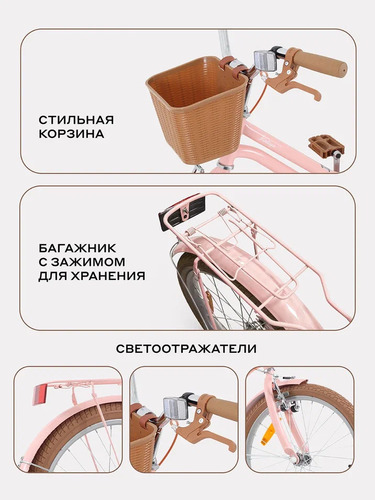 СТИЛЬНАЯ КОРЗИНА

БАГАЖНИК С ЗАЖИМОМ ДЛЯ ХРАНЕНИЯ

СВЕТООТРАЖАТЕЛИ