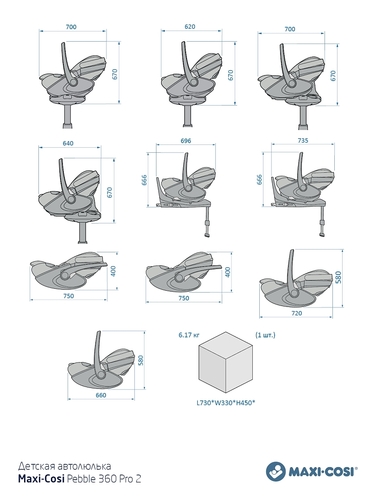 700
670
620
670
700
670
640
670
696
666
735
666
400
750
400
750
580
720
580
660
6.17 кг
(1 шт.)
L730*W330*H450*

Детская автолюлька
Maxi-Cosi Pebble 360 Pro 2
MAXI-COSI®