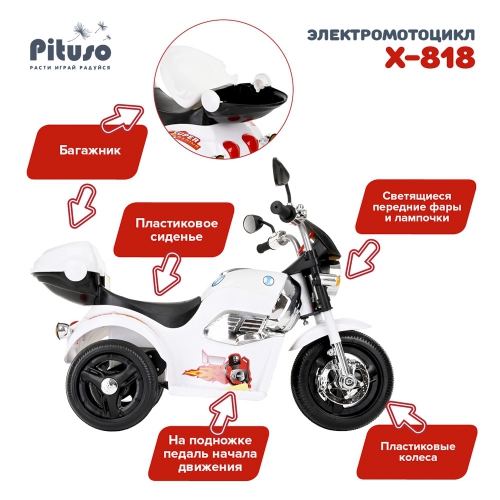 Pituso
РАСТИ ИГРАЙ РАДУЙСЯ

ЭЛЕКТРОМОТОЦИКЛ
X-818

Багажник

Пластиковое сиденье

Светящиеся передние фары и лампочки

На подножке педаль начала движения

Пластиковые колеса