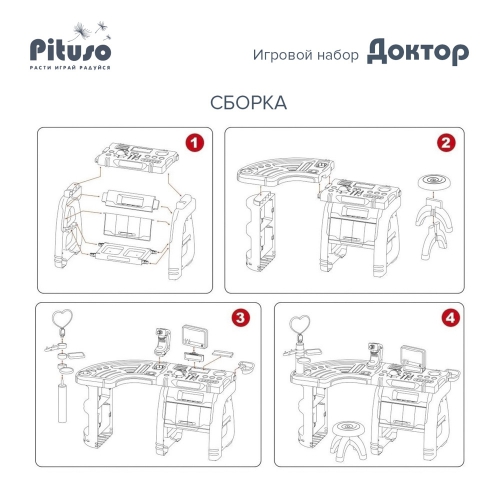 Pituso
РАСТИ ИГРАЙ РАДУЙСЯ

Игровой набор Доктор

СБОРКА

1

2

3

4