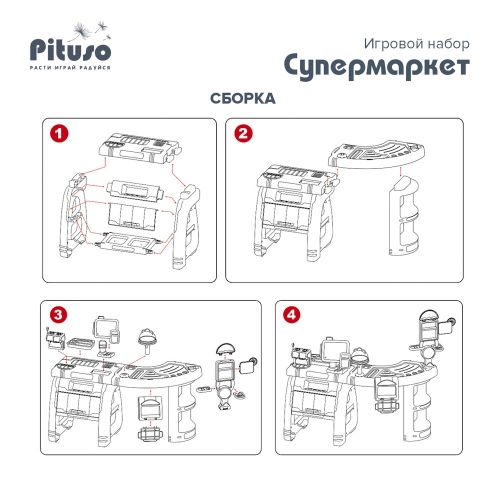 Pituso
РАСТИ ИГРАЙ РАДУЙСЯ

Игровой набор
Супермаркет

СБОРКА

1

2

3

4