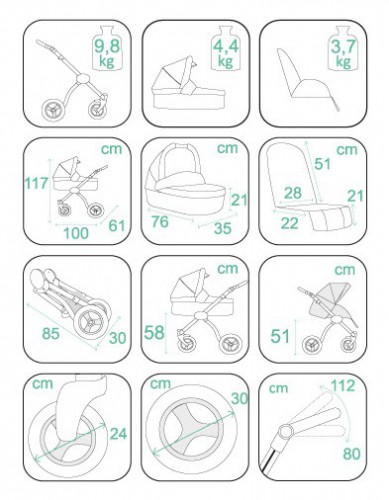 9,8 kg

4,4 kg

3,7 kg

cm
117
100
61

cm
21
76
35

cm
51
28
21
22

85
30

cm
58

cm
51

cm
24

cm
30

cm
112
80